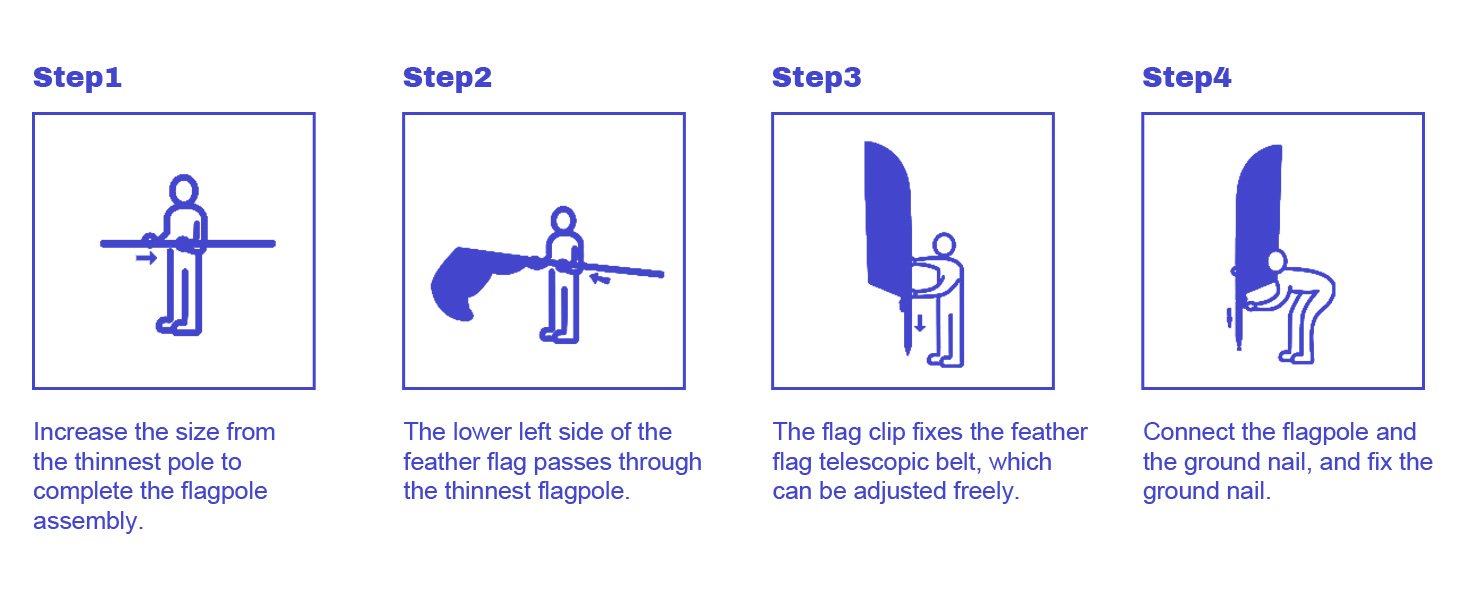 Step1

Increase the size from the thinnest pole to complete the flagpole assembly.

Step2

The lower left side of the feather flag passes through the thinnest flagpole.

Step3

The flag clip fixes the feather flag telescopic belt, which can be adjusted freely.

Step4

Connect the flagpole and the ground nail, and fix the ground nail.